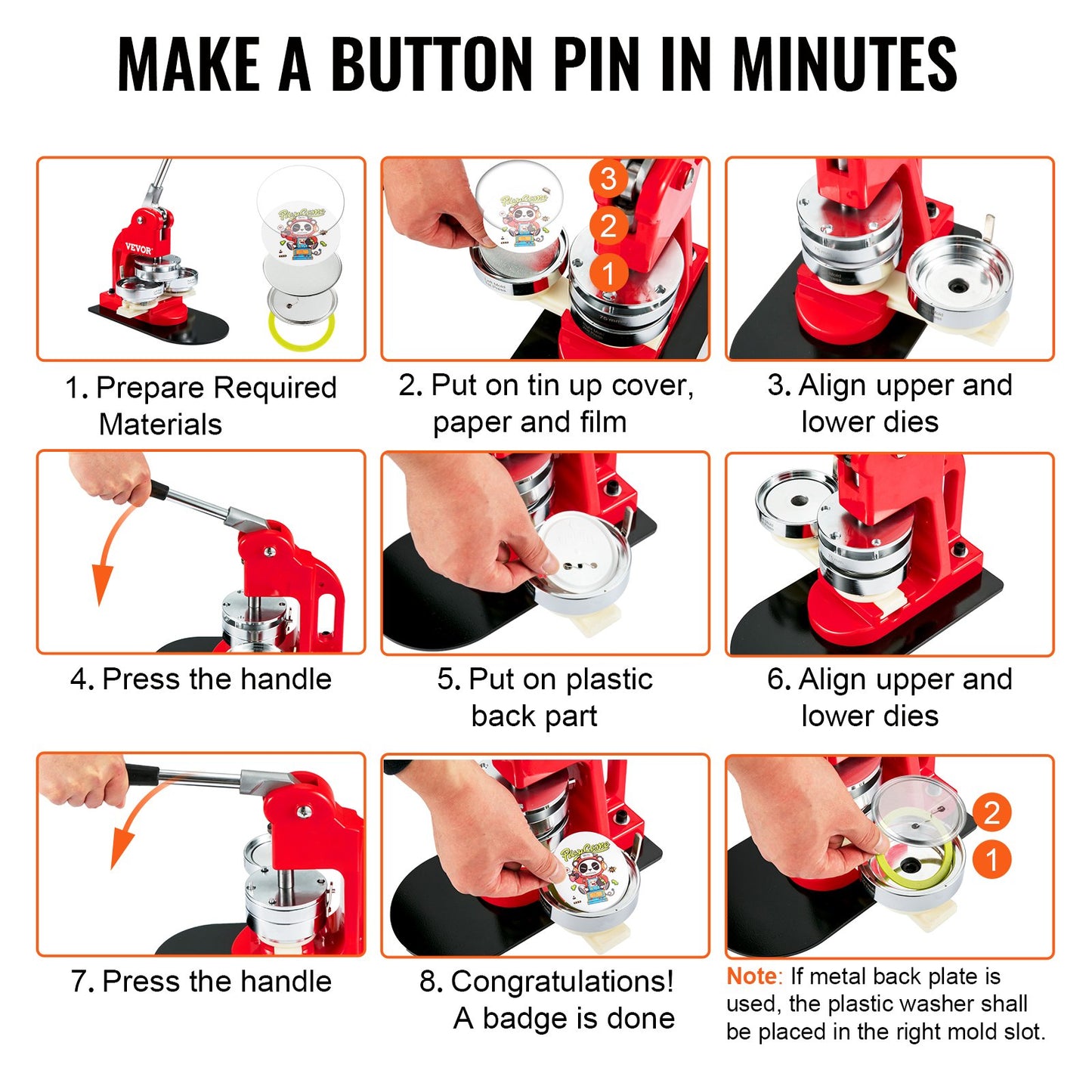 MAKE A BUTTON PIN IN MINUTES

VEVOR

1. Prepare Required Materials

3
2
1

2. Put on tin up cover, paper and film

3. Align upper and lower dies

4. Press the handle

5. Put on plastic back part

6. Align upper and lower dies

7. Press the handle

8. Congratulations! A badge is done

2
1

Note: If metal back plate is used, the plastic washer shall be placed in the right mold slot.