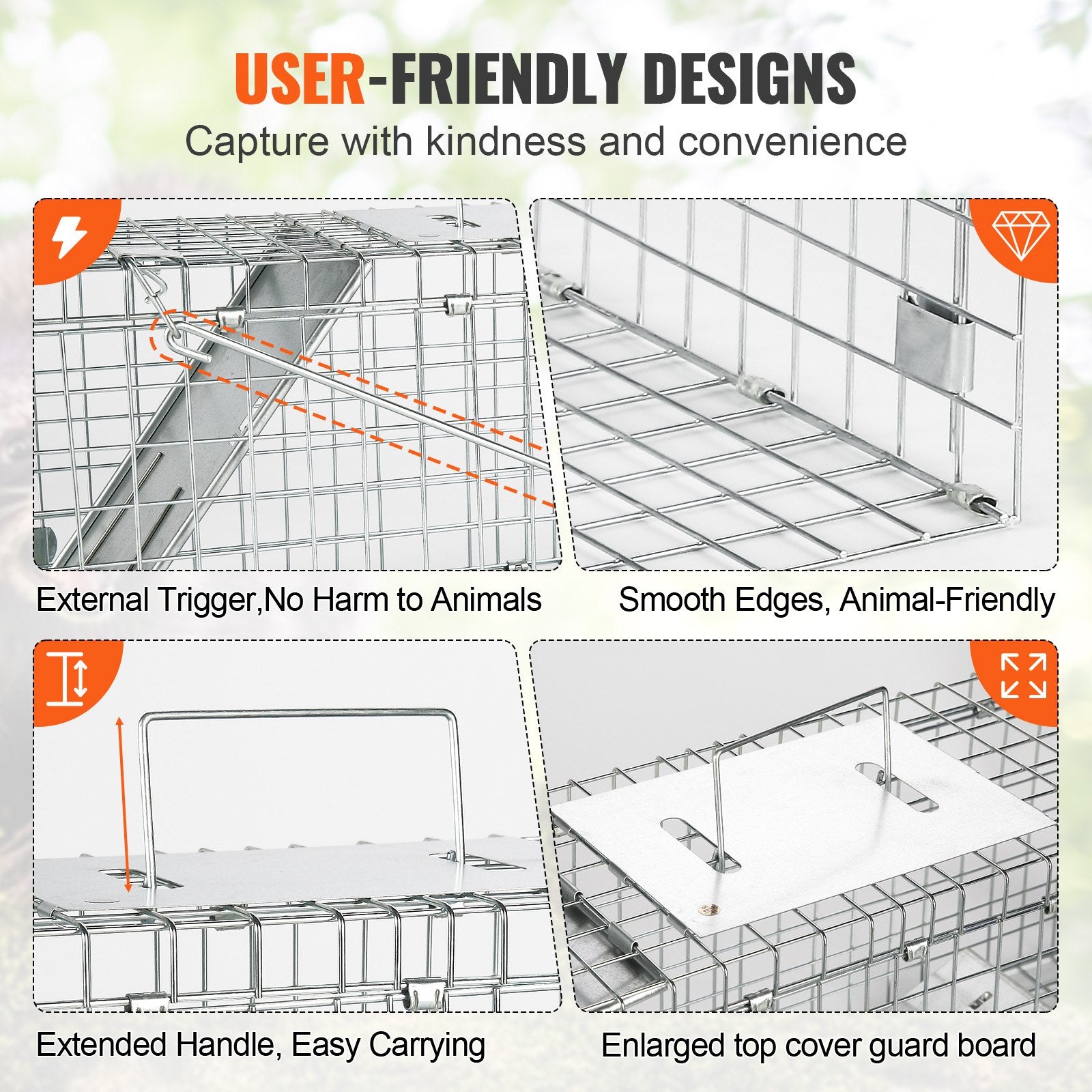 USER-FRIENDLY DESIGNS

Capture with kindness and convenience

External Trigger,No Harm to Animals

Smooth Edges, Animal-Friendly

Extended Handle, Easy Carrying

Enlarged top cover guard board