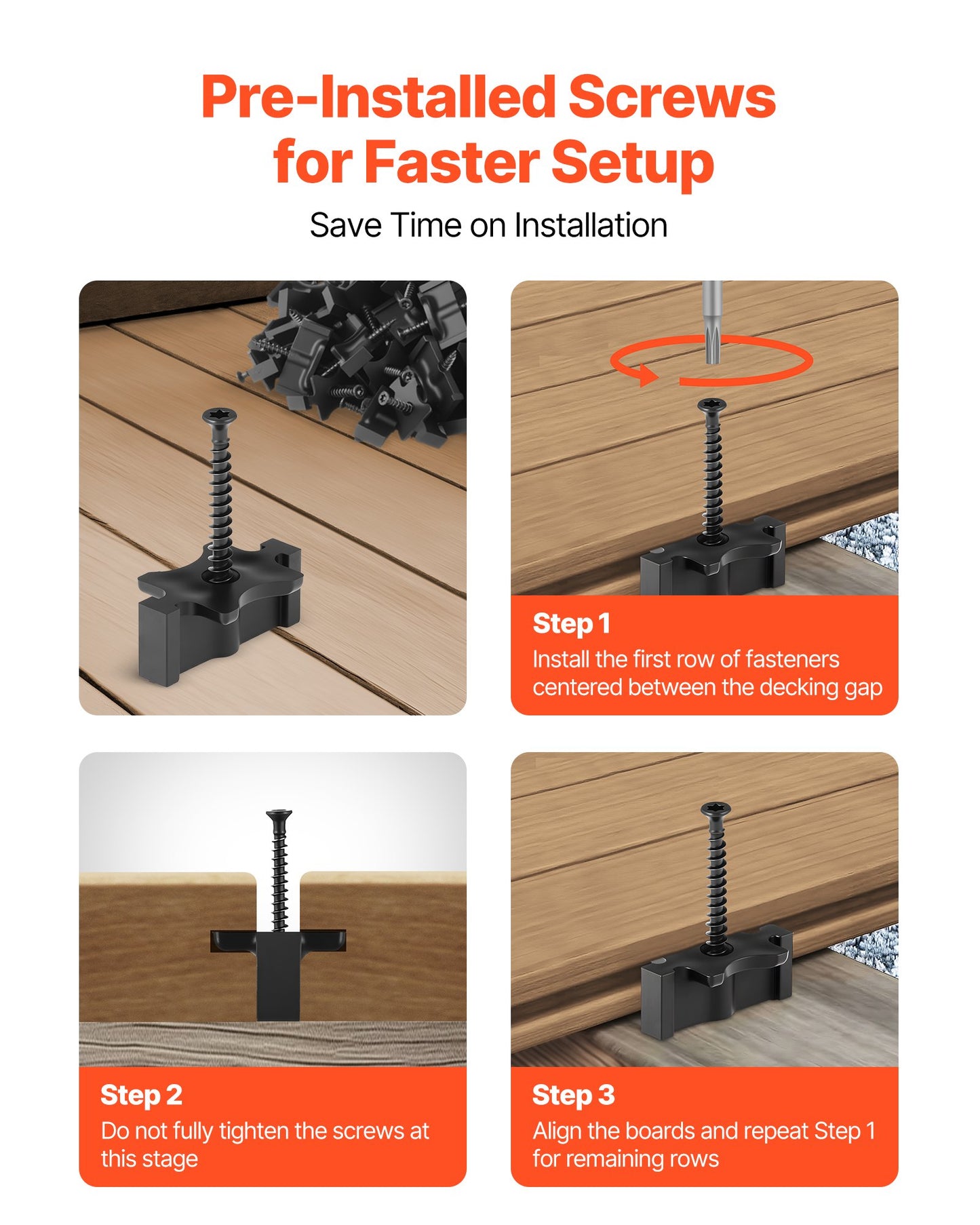 Pre-Installed Screws for Faster Setup

Save Time on Installation

Step 1
Install the first row of fasteners centered between the decking gap

Step 2
Do not fully tighten the screws at this stage

Step 3
Align the boards and repeat Step 1 for remaining rows