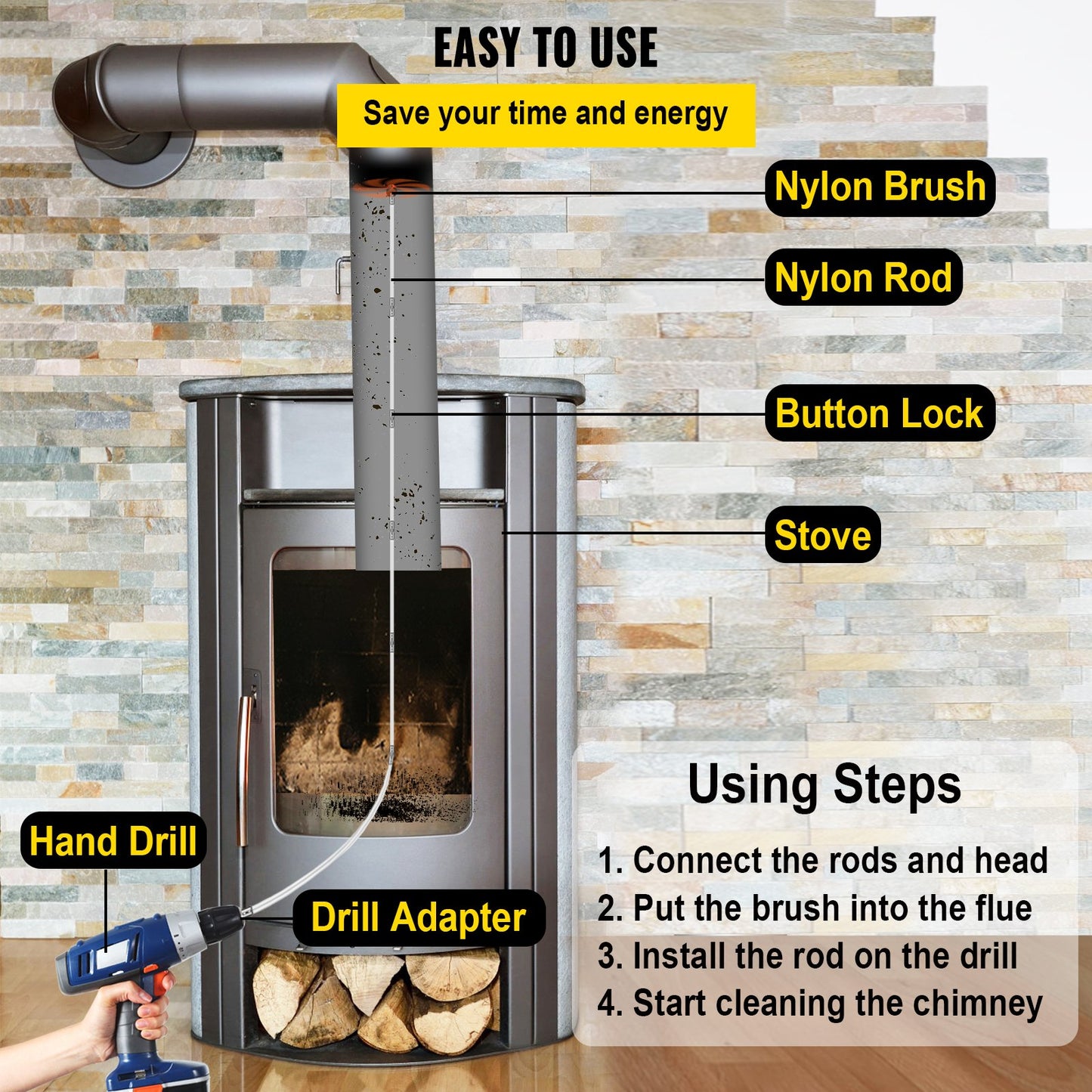 EASY TO USE

Save your time and energy

Nylon Brush

Nylon Rod

Button Lock

Stove

Hand Drill

Drill Adapter

Using Steps

1. Connect the rods and head
2. Put the brush into the flue
3. Install the rod on the drill
4. Start cleaning the chimney