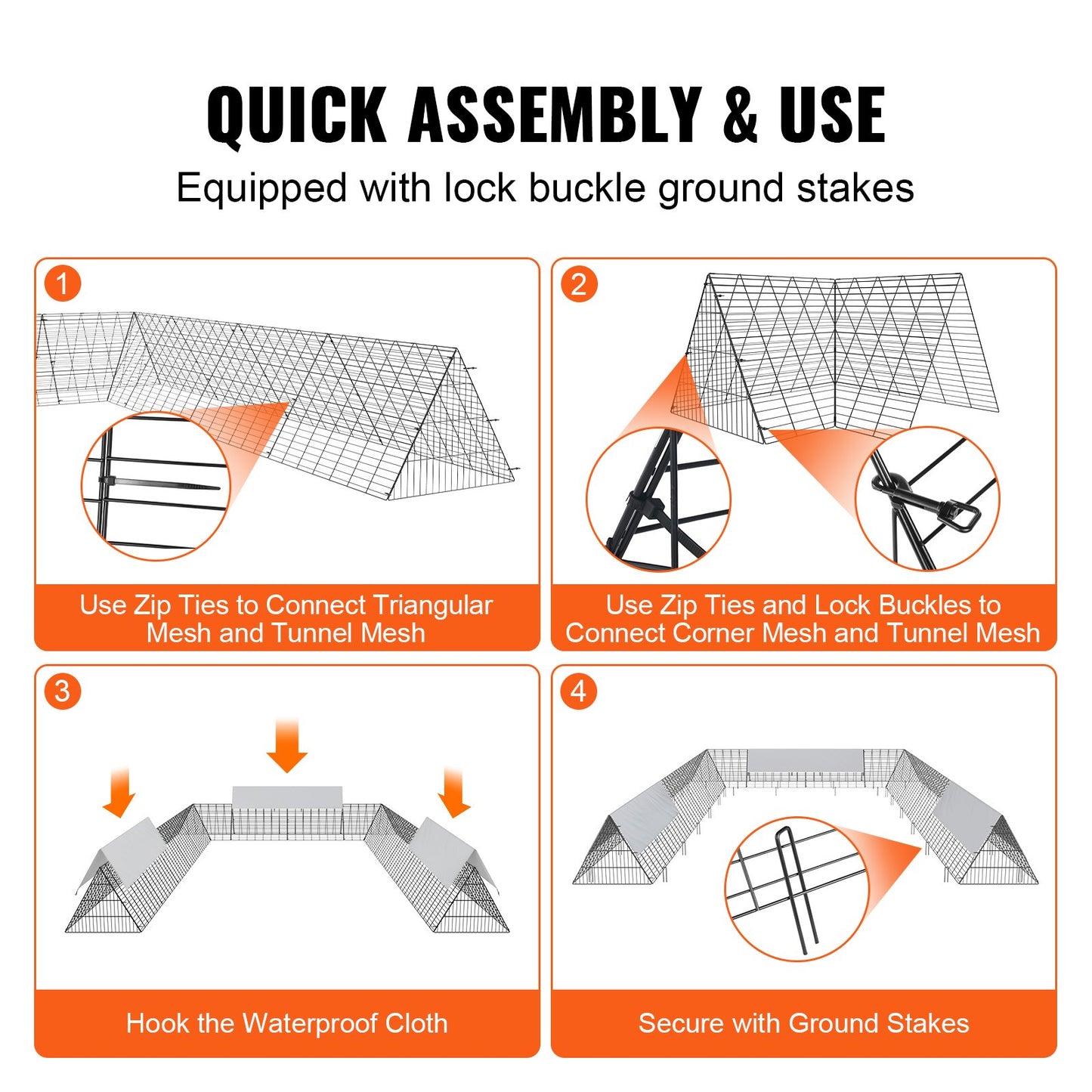 QUICK ASSEMBLY & USE

Equipped with lock buckle ground stakes

1

Use Zip Ties to Connect Triangular Mesh and Tunnel Mesh

2

Use Zip Ties and Lock Buckles to Connect Corner Mesh and Tunnel Mesh

3

Hook the Waterproof Cloth

4

Secure with Ground Stakes