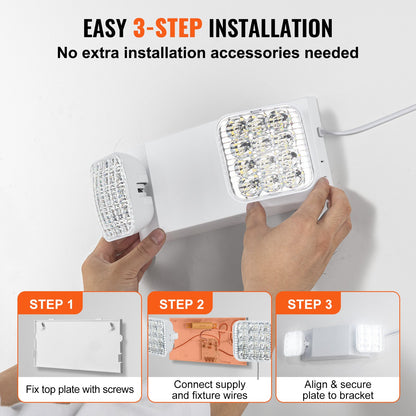 EASY 3-STEP INSTALLATION
No extra installation accessories needed

STEP 1
Fix top plate with screws

STEP 2
Connect supply and fixture wires

STEP 3
Align & secure plate to bracket