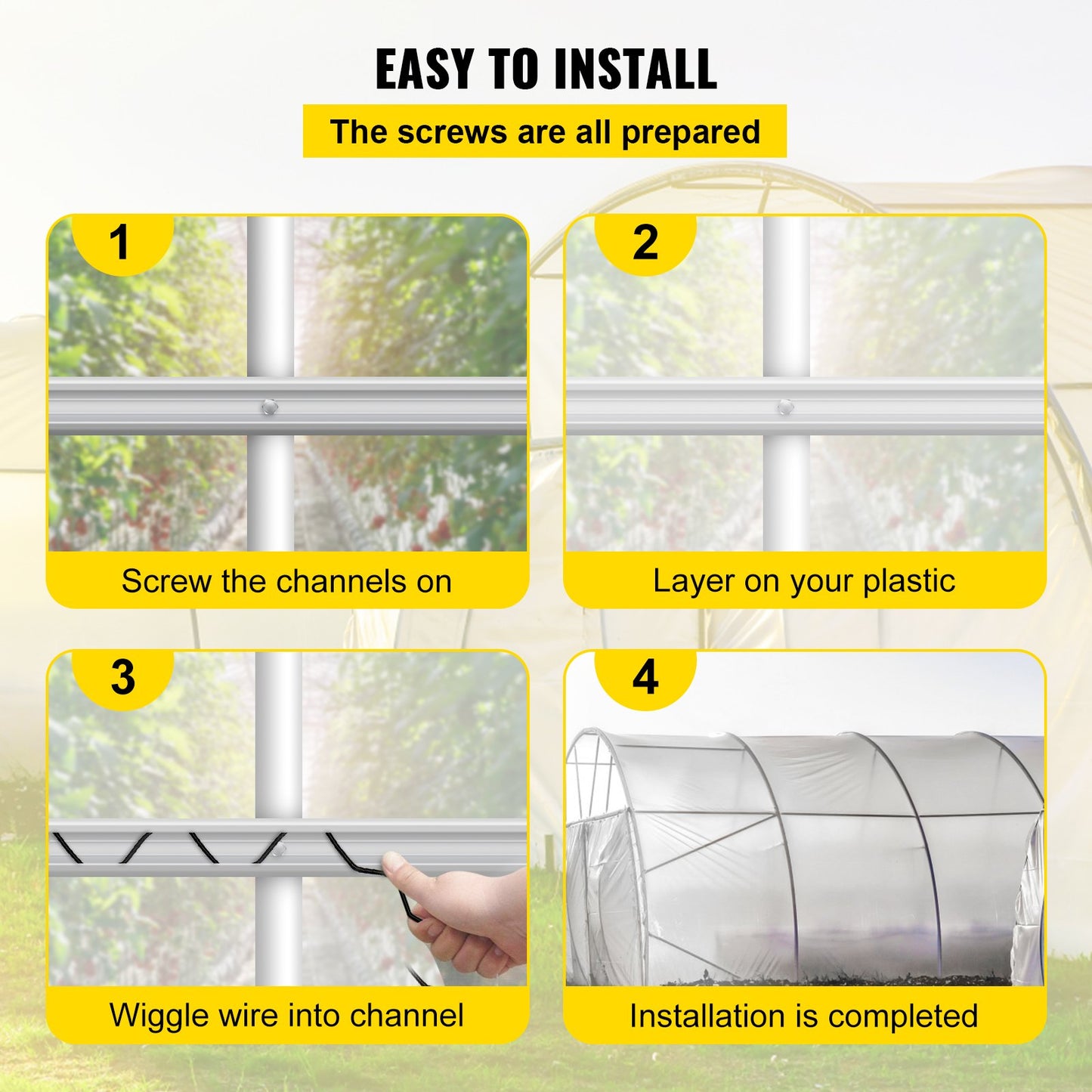 EASY TO INSTALL

The screws are all prepared

1

Screw the channels on

2

Layer on your plastic

3

Wiggle wire into channel

4

Installation is completed