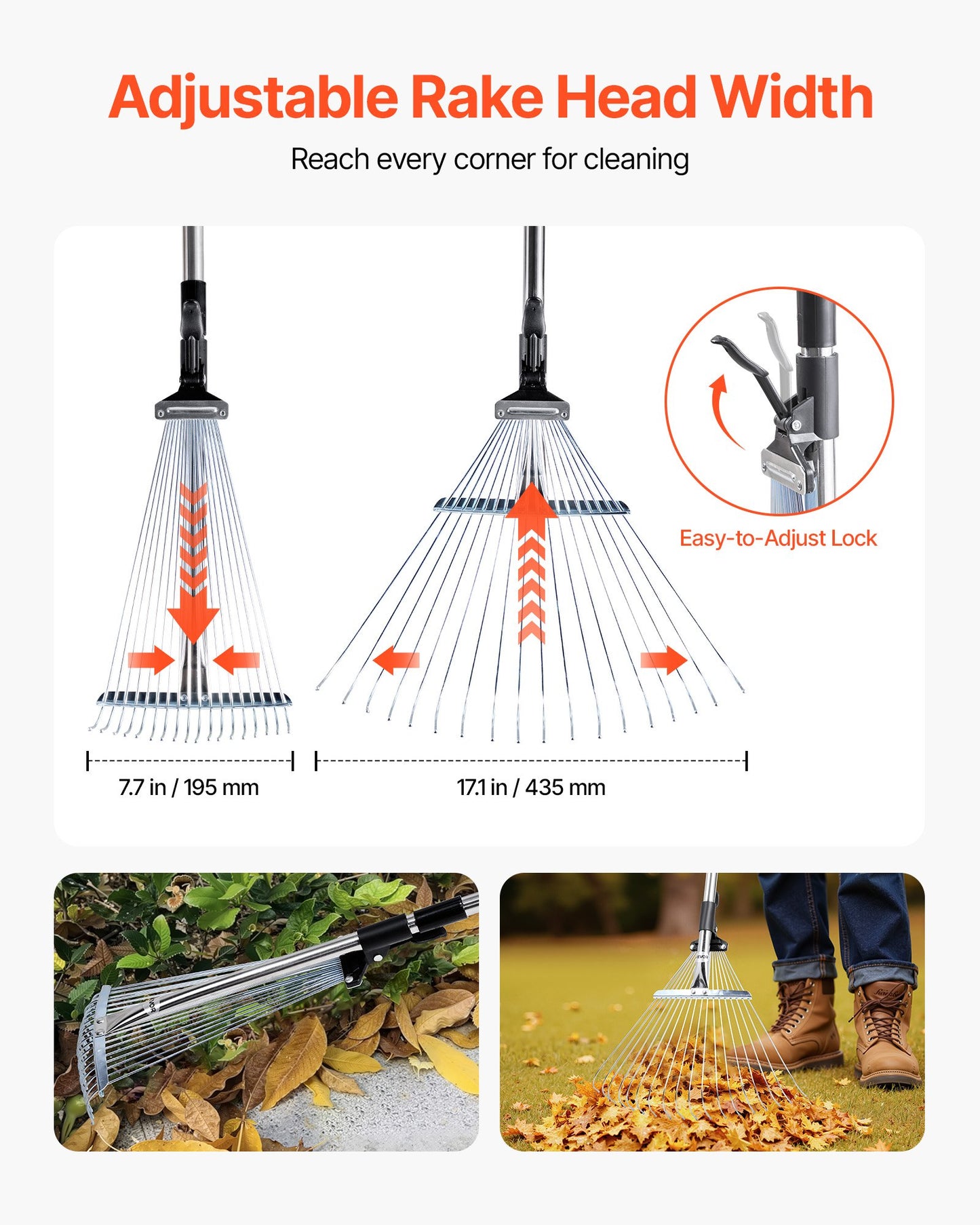 Adjustable Rake Head Width

Reach every corner for cleaning

Easy-to-Adjust Lock

7.7 in / 195 mm

17.1 in / 435 mm