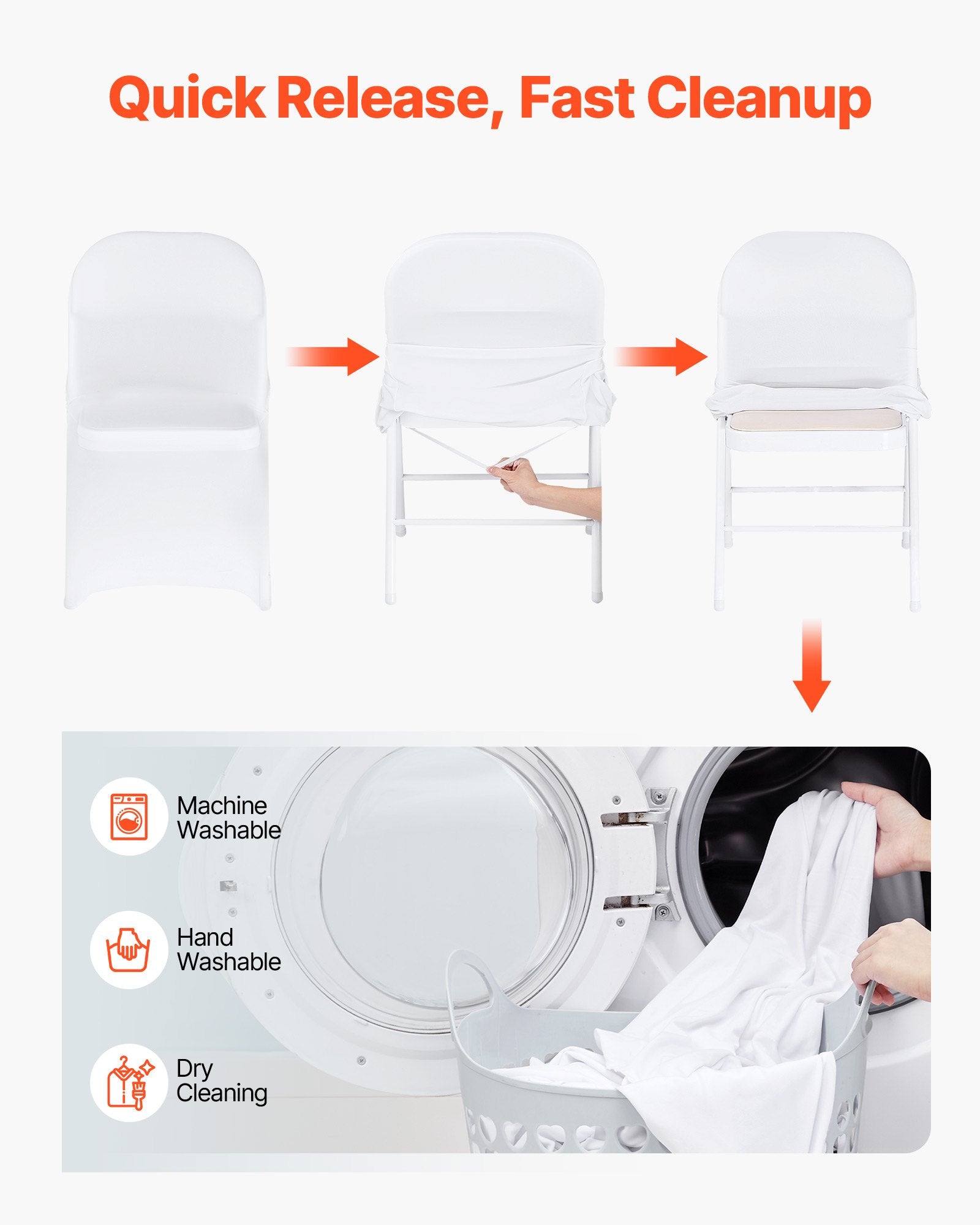 Quick Release, Fast Cleanup

Machine Washable

Hand Washable

Dry Cleaning