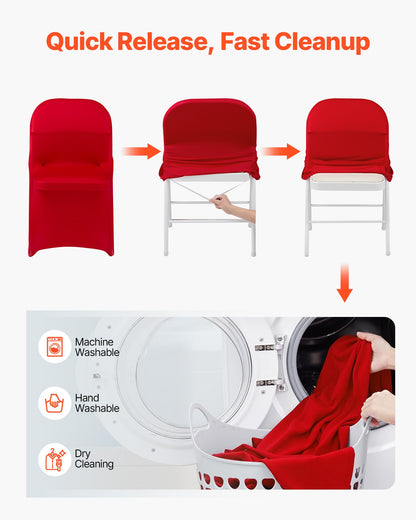 Quick Release, Fast Cleanup

Machine Washable

Hand Washable

Dry Cleaning