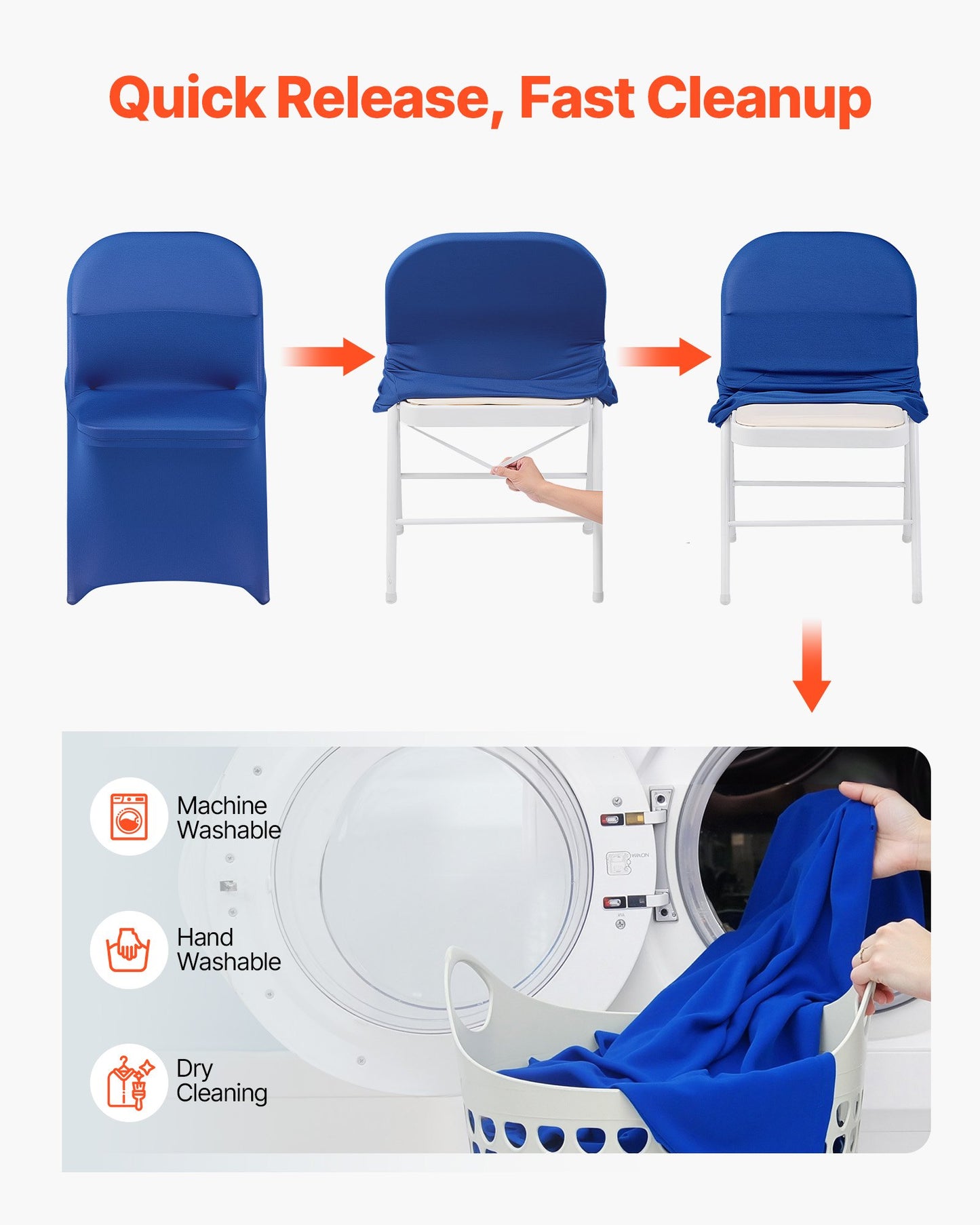 Quick Release, Fast Cleanup

Machine Washable

Hand Washable

Dry Cleaning