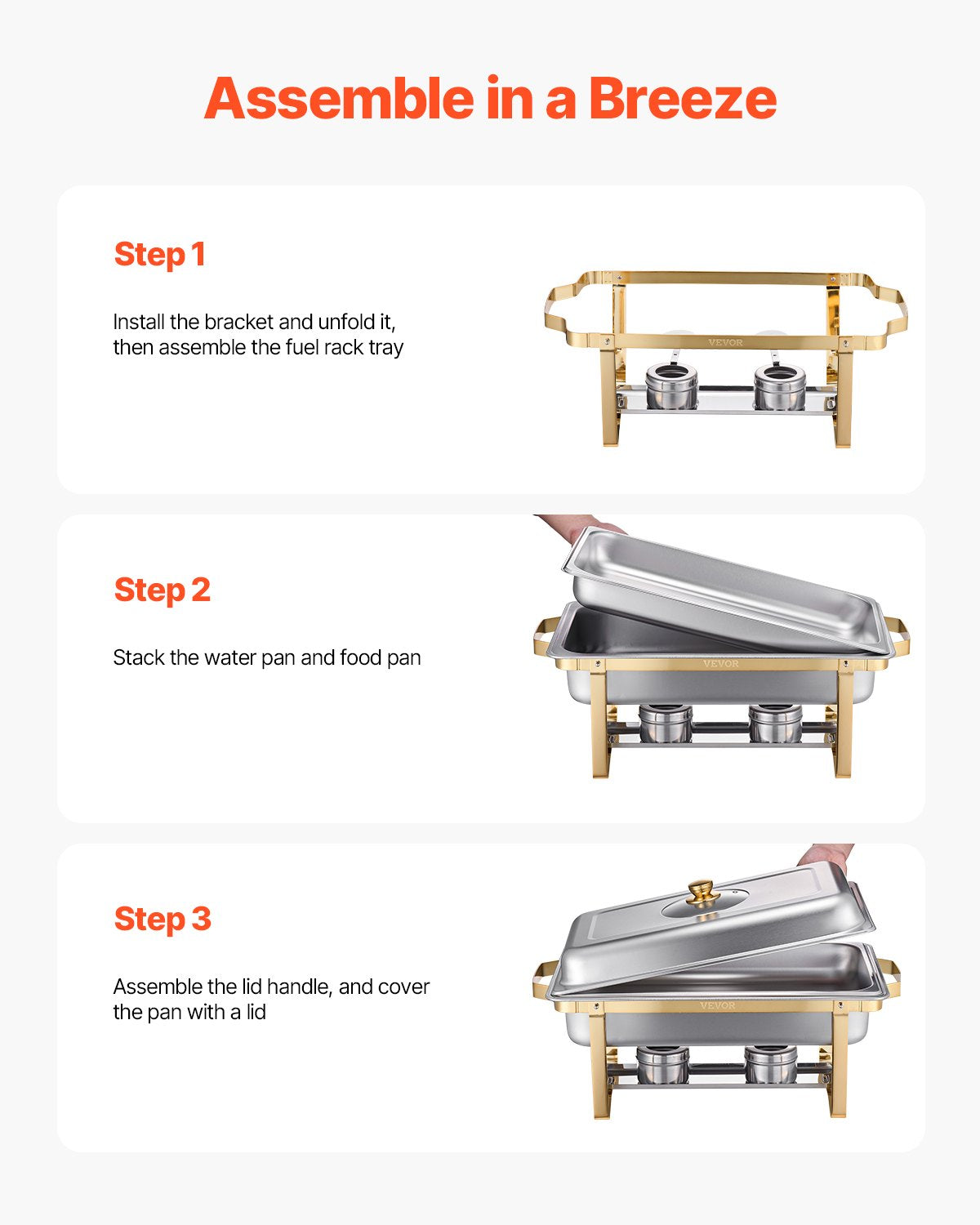 Assemble in a Breeze

Step 1

Install the bracket and unfold it, then assemble the fuel rack tray

VEVOR

Step 2

Stack the water pan and food pan

VEVOR

Step 3

Assemble the lid handle, and cover the pan with a lid

VEVOR