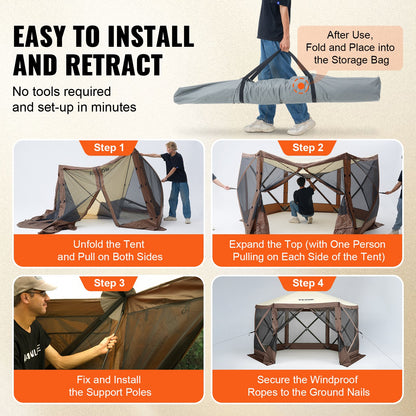 EASY TO INSTALL AND RETRACT

No tools required and set-up in minutes

After Use, Fold and Place into the Storage Bag

Step 1

Unfold the Tent and Pull on Both Sides

Step 2

Expand the Top (with One Person Pulling on Each Side of the Tent)

Step 3

Fix and Install the Support Poles

Step 4

Secure the Windproof Ropes to the Ground Nails