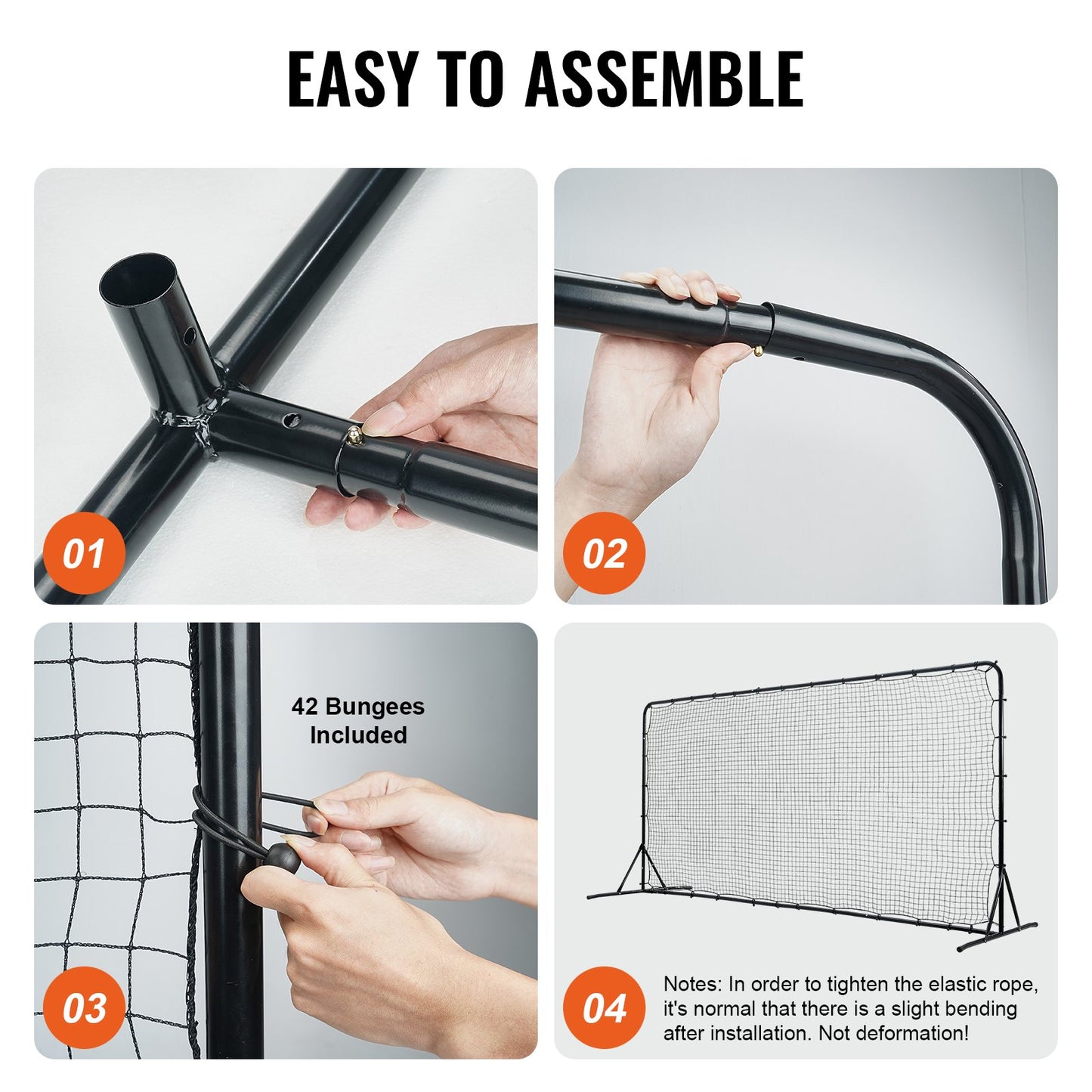 EASY TO ASSEMBLE

01

02

42 Bungees Included

03

04

Notes: In order to tighten the elastic rope, it's normal that there is a slight bending after installation. Not deformation!