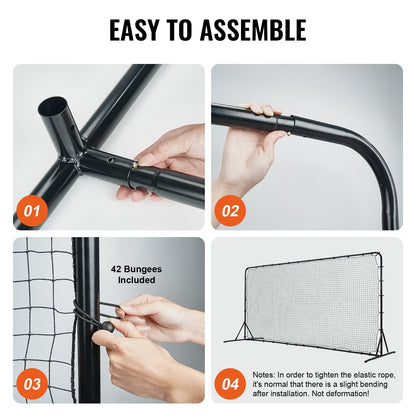 EASY TO ASSEMBLE

01

02

42 Bungees Included

03

04

Notes: In order to tighten the elastic rope, it's normal that there is a slight bending after installation. Not deformation!