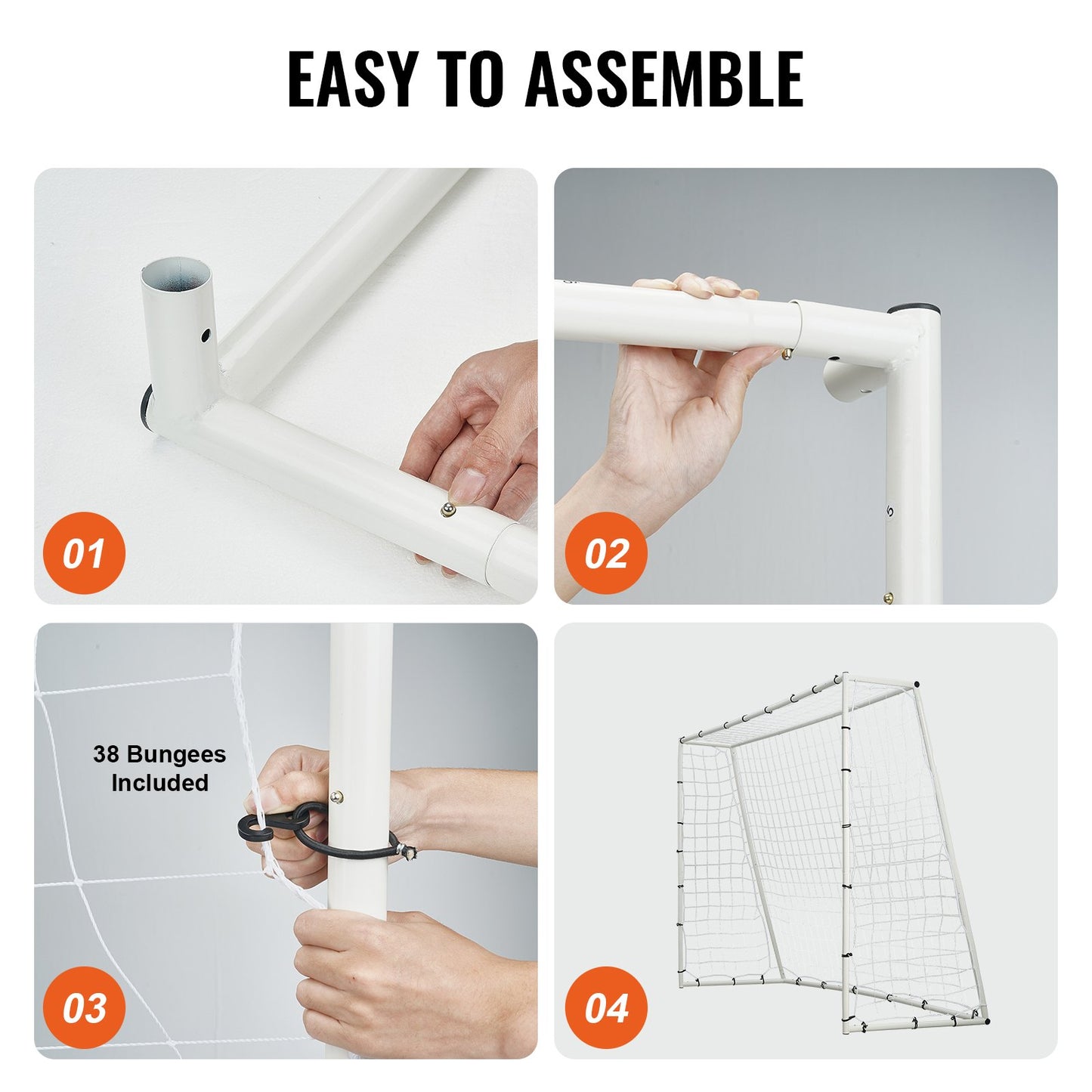 EASY TO ASSEMBLE

01

02

38 Bungees Included

03

04