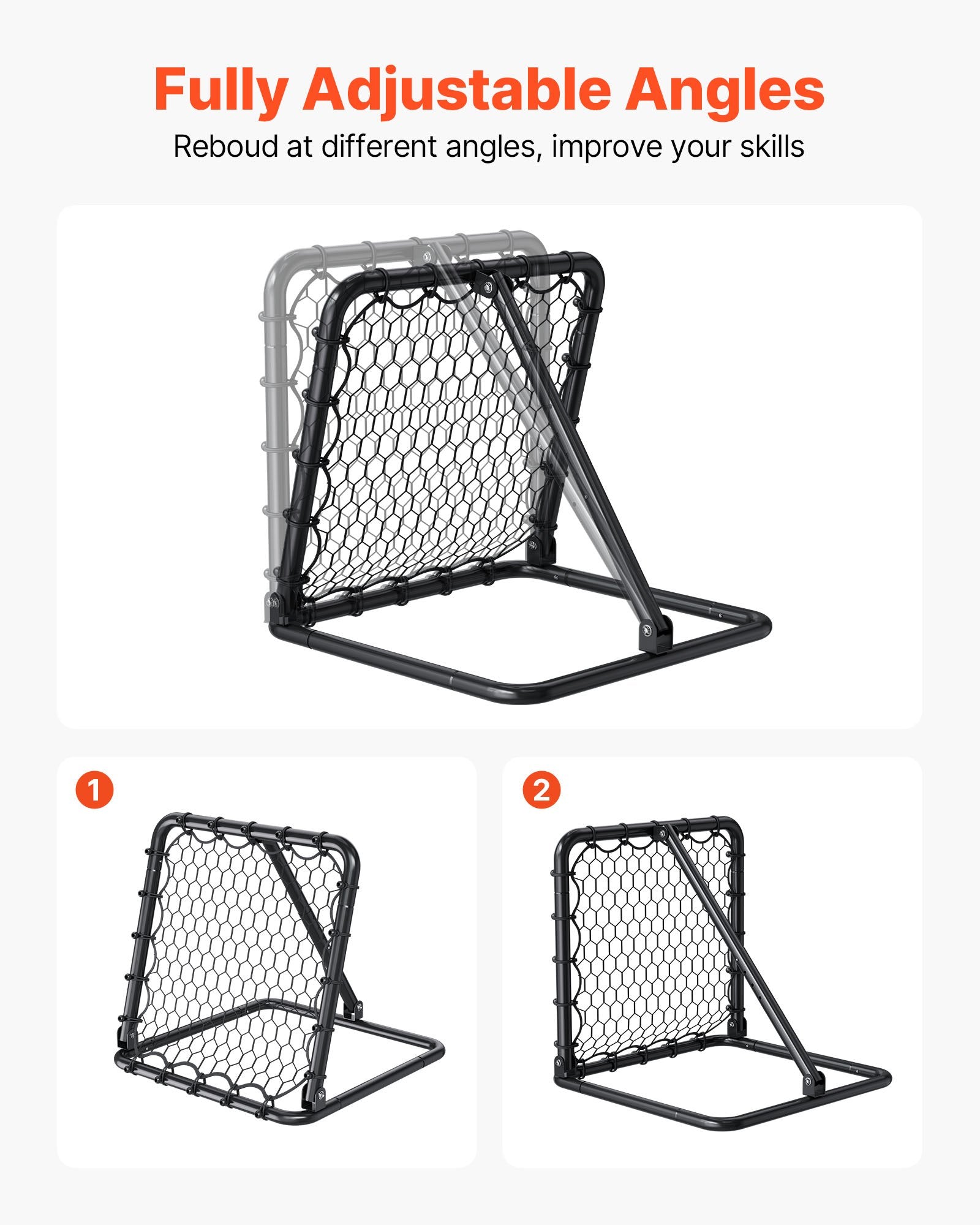 Fully Adjustable Angles

Reboud at different angles, improve your skills

1

2