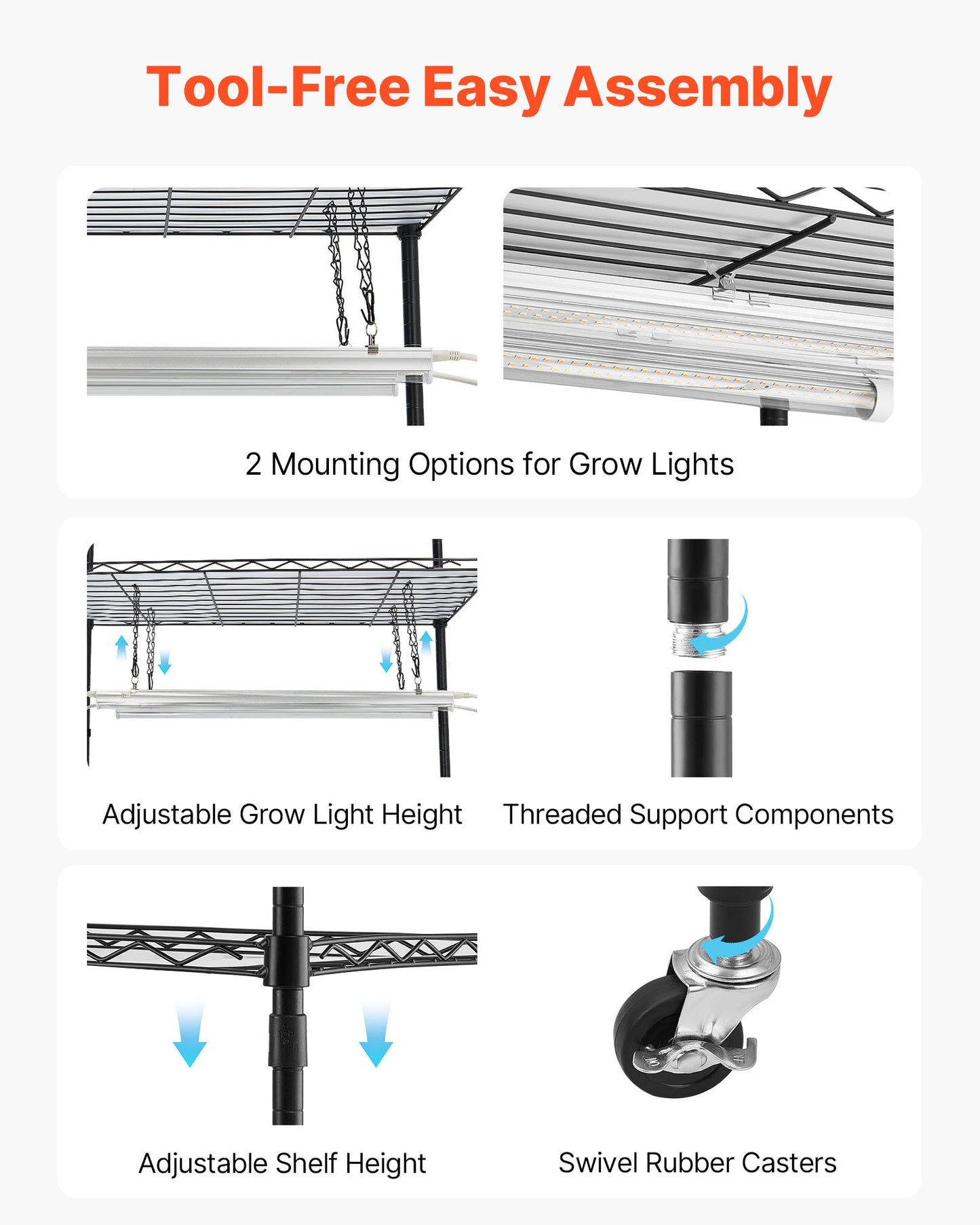 Tool-Free Easy Assembly

2 Mounting Options for Grow Lights

Adjustable Grow Light Height

Threaded Support Components

TOP

Adjustable Shelf Height

Swivel Rubber Casters