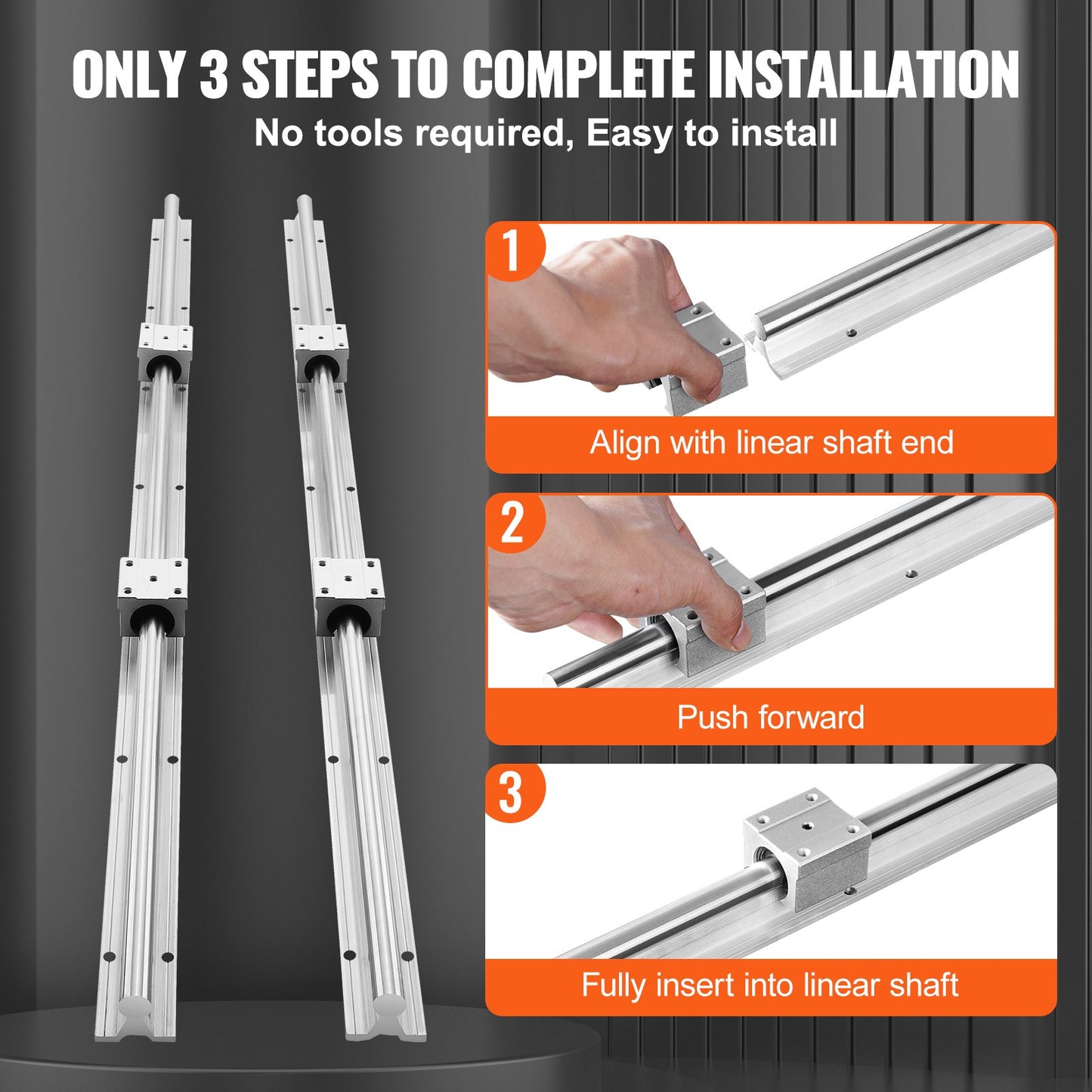 ONLY 3 STEPS TO COMPLETE INSTALLATION

No tools required, Easy to install

1

Align with linear shaft end

2

Push forward

3

Fully insert into linear shaft