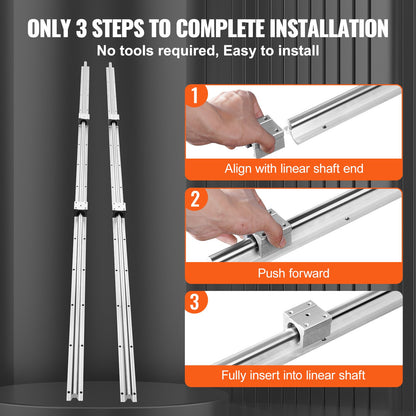 ONLY 3 STEPS TO COMPLETE INSTALLATION
No tools required, Easy to install

1
Align with linear shaft end

2
Push forward

3
Fully insert into linear shaft